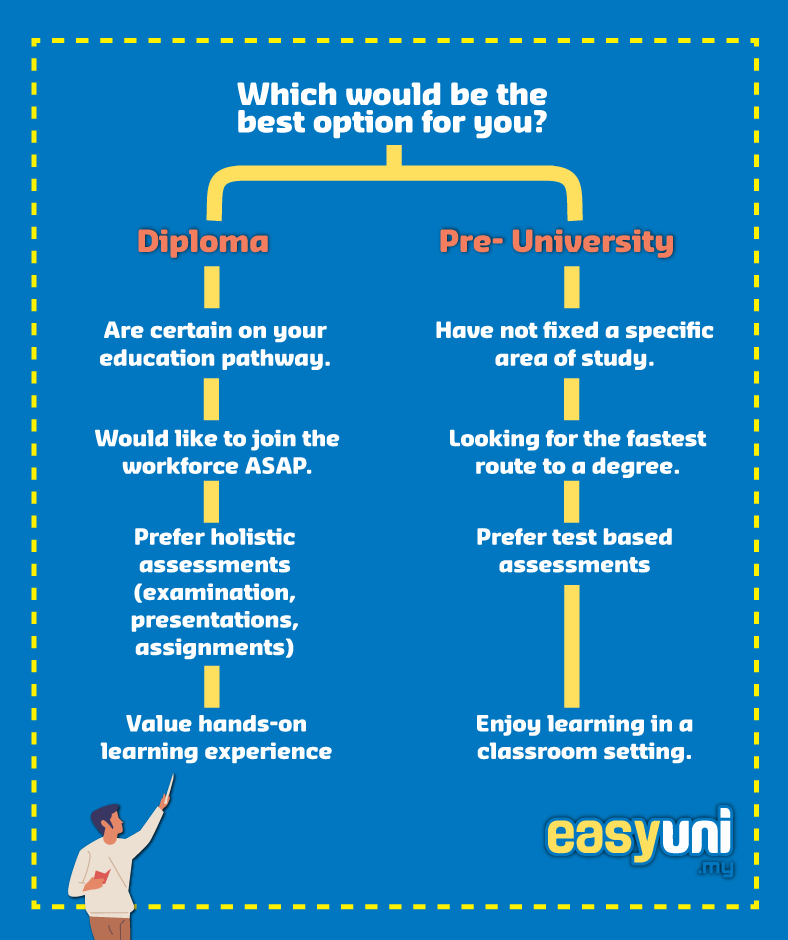 Which would be the best option for you?

Diploma

Are certain on your education pathway.

Would like to join the workforce ASAP.

Prefer holistic assessments (examination, presentations, assignments)

Value hands-on learning experience

Pre- University

Have not fixed a specific area of study.

Looking for the fastest route to a degree.

Prefer test based assessments

Enjoy learning in a classroom setting.

easyuni .my